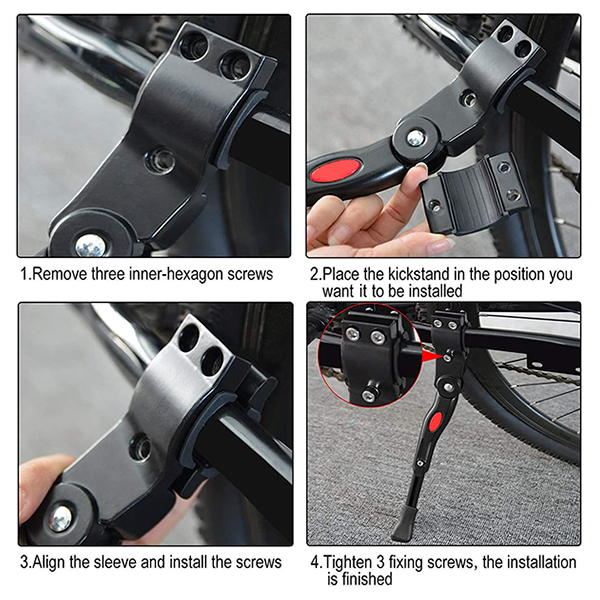 1.Remove three inner-hexagon screws

2.Place the kickstand in the position you want it to be installed

3.Align the sleeve and install the screws

4.Tighten 3 fixing screws, the installation is finished